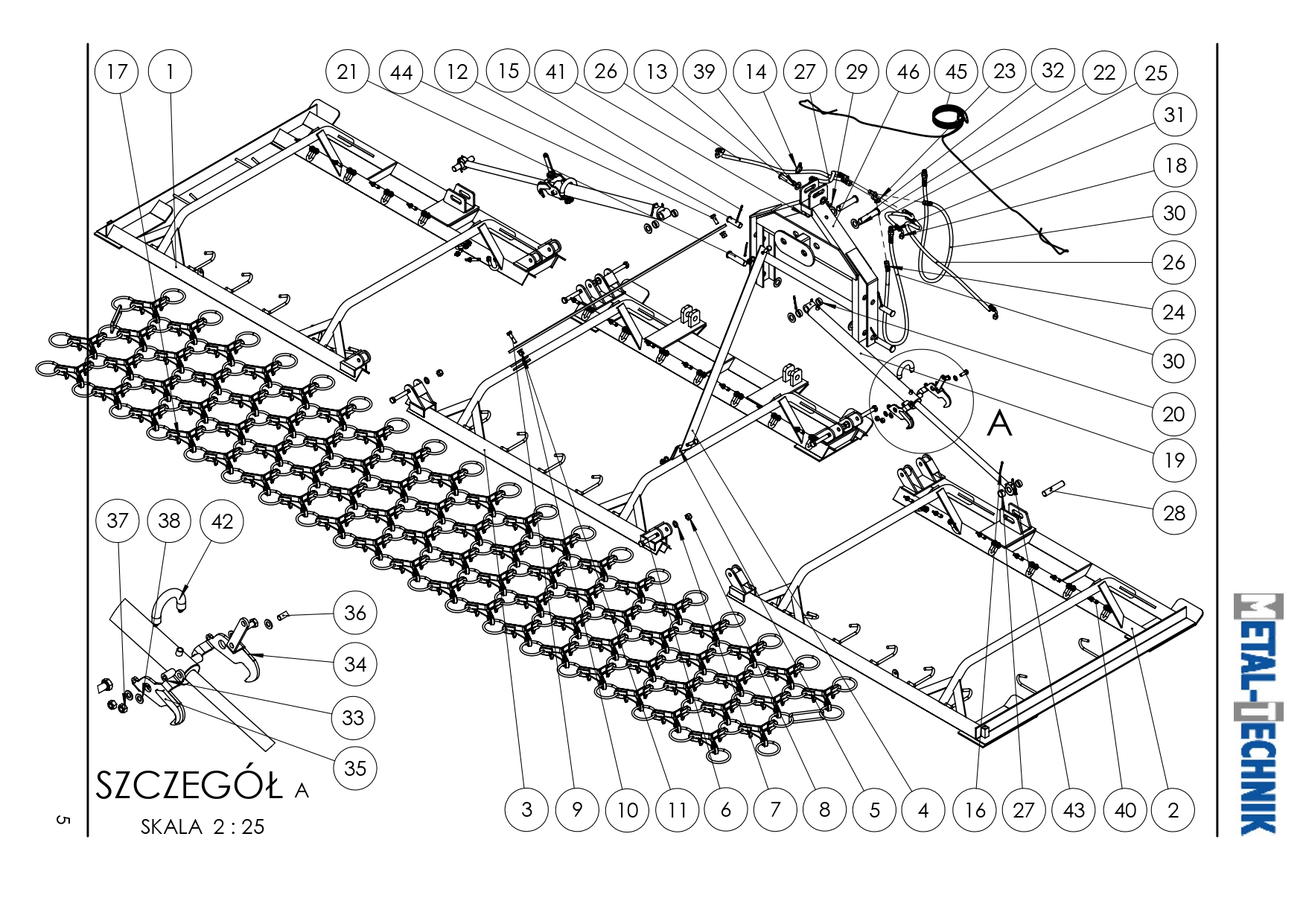 17 1 21 44 12 15 41 26 13 39 14 27 29 46 45 23 32 22 25

31
18
30
26
24
30
20
19
28

A

37 38 42

36
34
33
35

SZCZEGÓŁ A
SKALA 2 : 25

3 9 10 11 6 7 8 5 4 16 27 43 40 2

5

METAL-TECHNIK